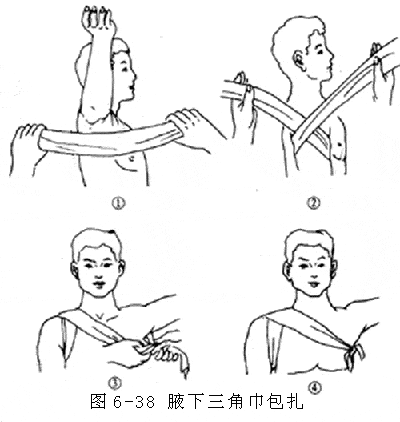 ①

②

③

④

图 6-38 腋下三角巾包扎